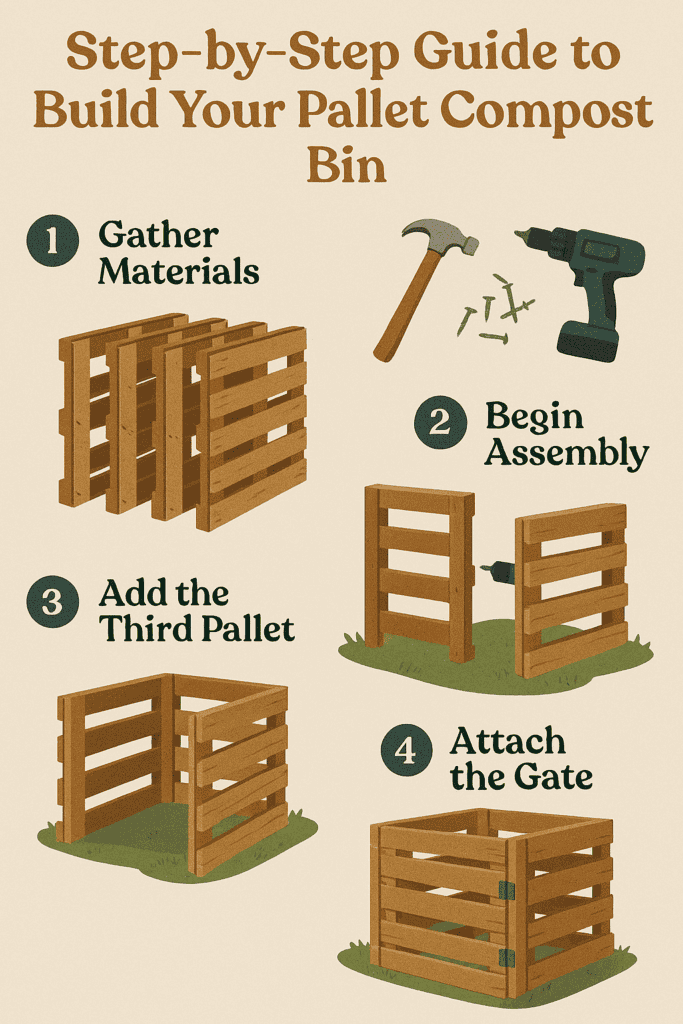 Step-by-Step Guide to Build Your Pallet Compost Bin

1 Gather Materials

2 Begin Assembly

3 Add the Third Pallet

4 Attach the Gate