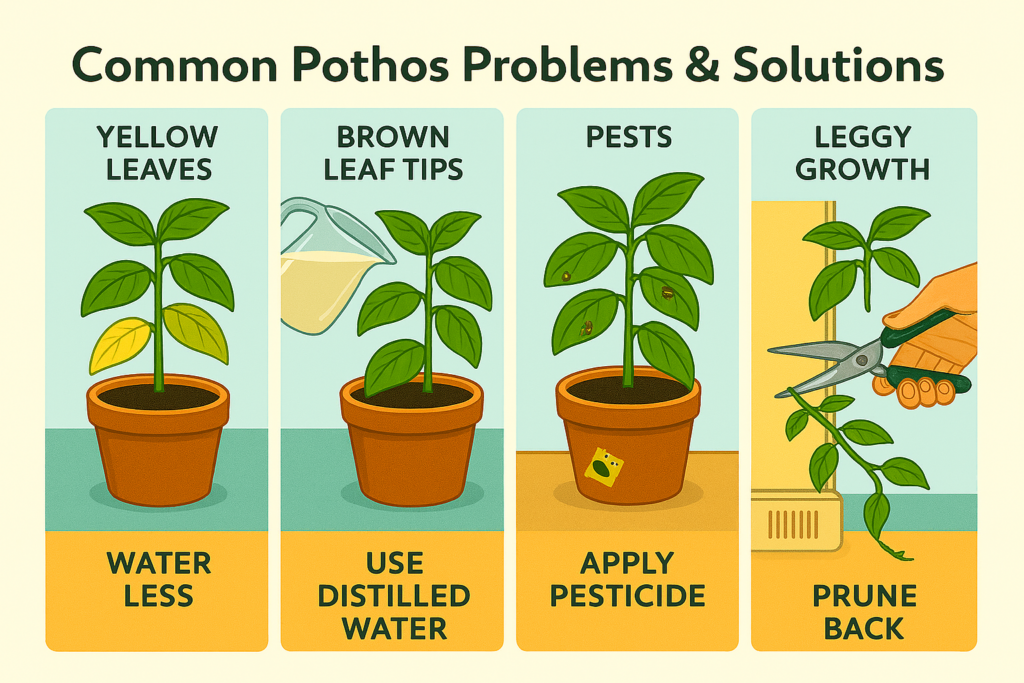 Common Pothos Problems & Solutions

YELLOW LEAVES

WATER LESS

BROWN LEAF TIPS

USE DISTILLED WATER

PESTS

APPLY PESTICIDE

LEGGY GROWTH

PRUNE BACK